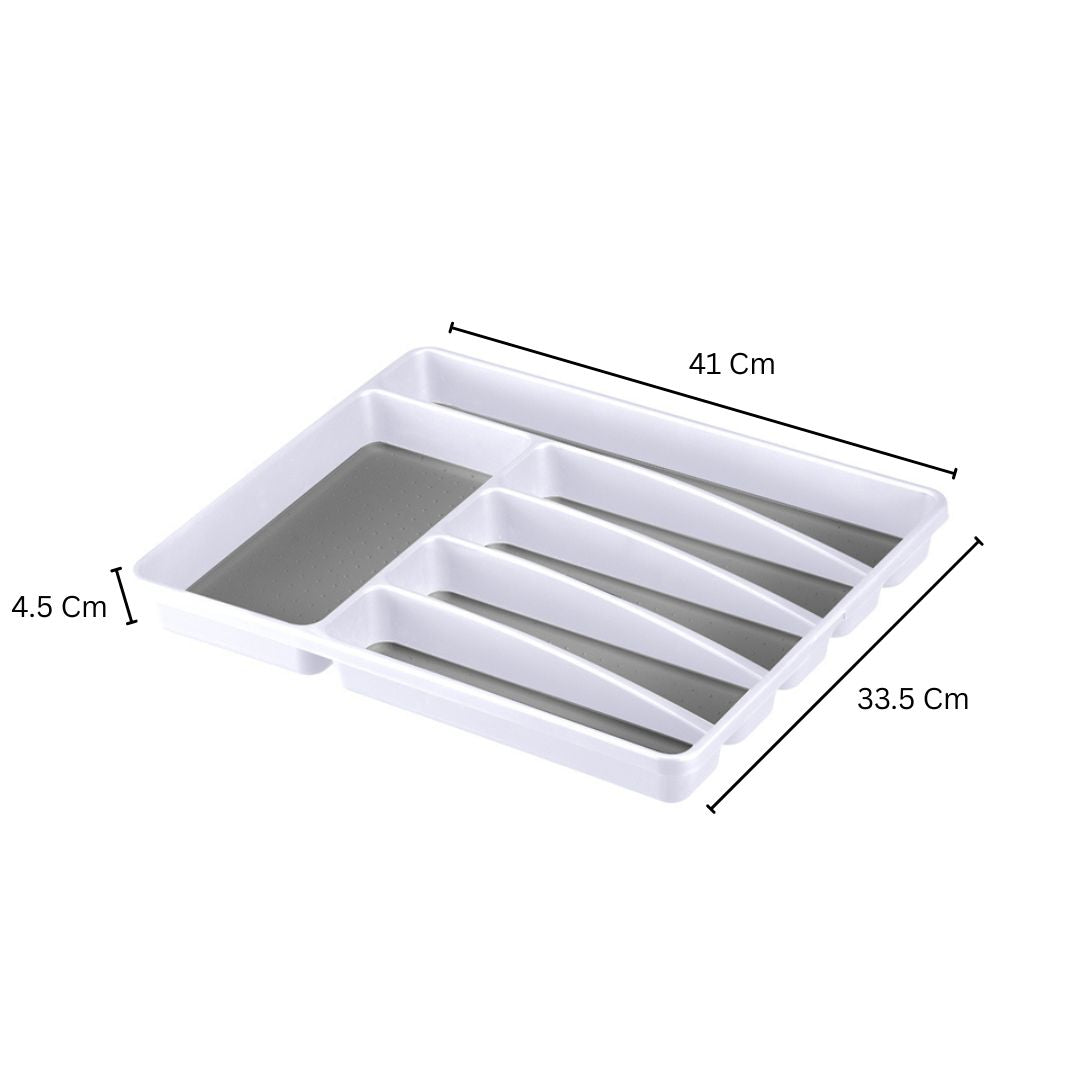 41 Cm

4.5 Cm

33.5 Cm