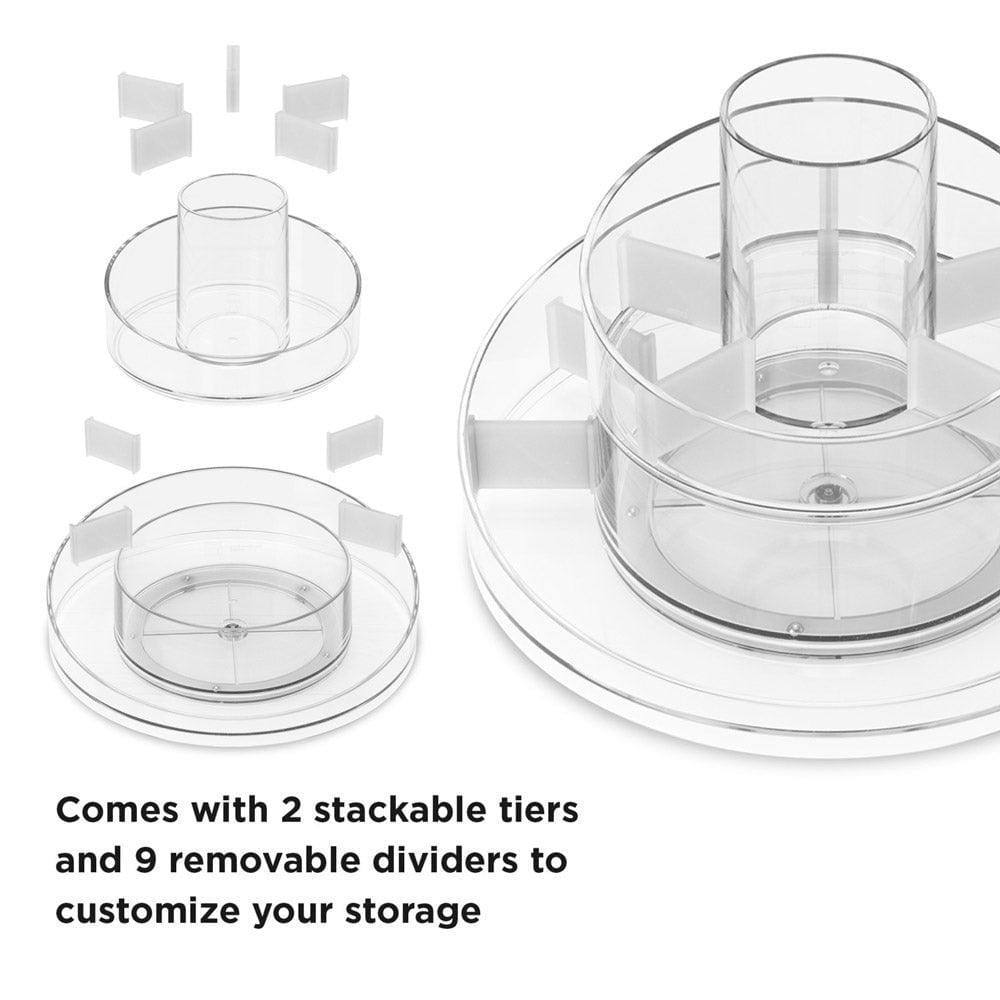 Comes with 2 stackable tiers and 9 removable dividers to customize your storage