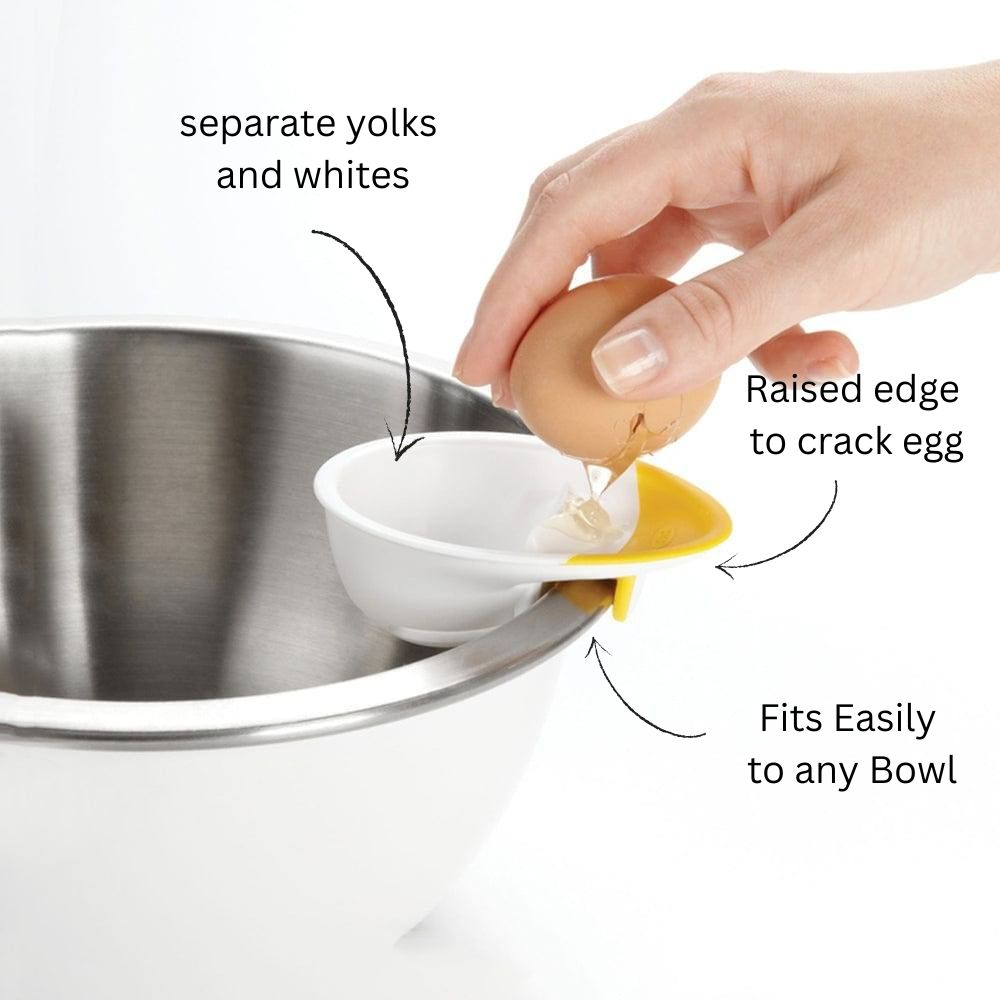 separate yolks and whites

Raised edge to crack egg

Fits Easily to any Bowl