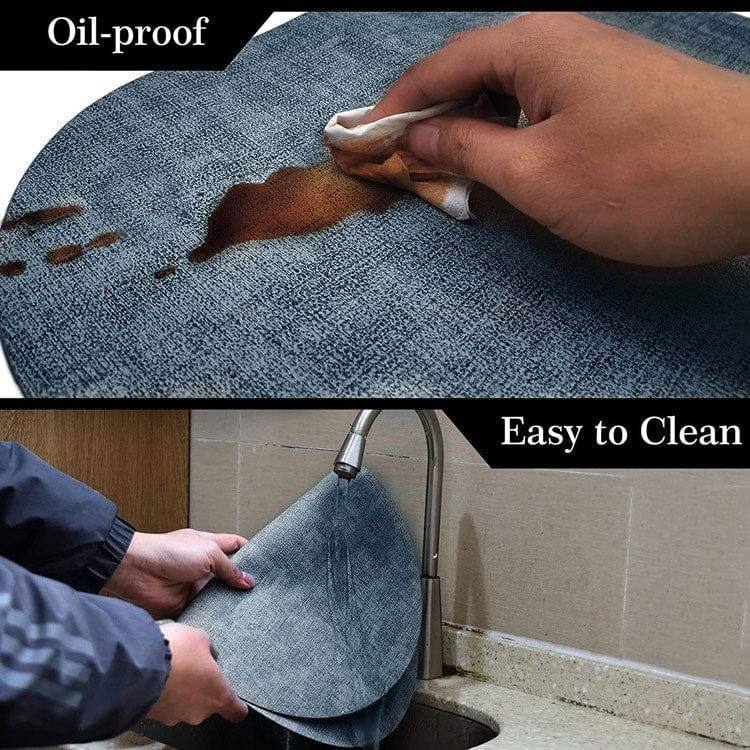 Oil-proof

Easy to Clean