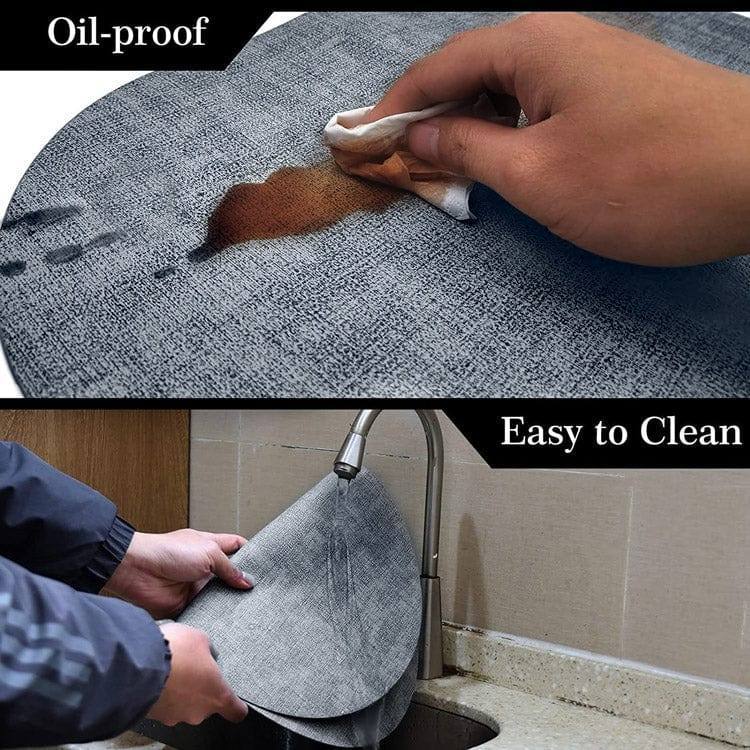 Oil-proof

Easy to Clean