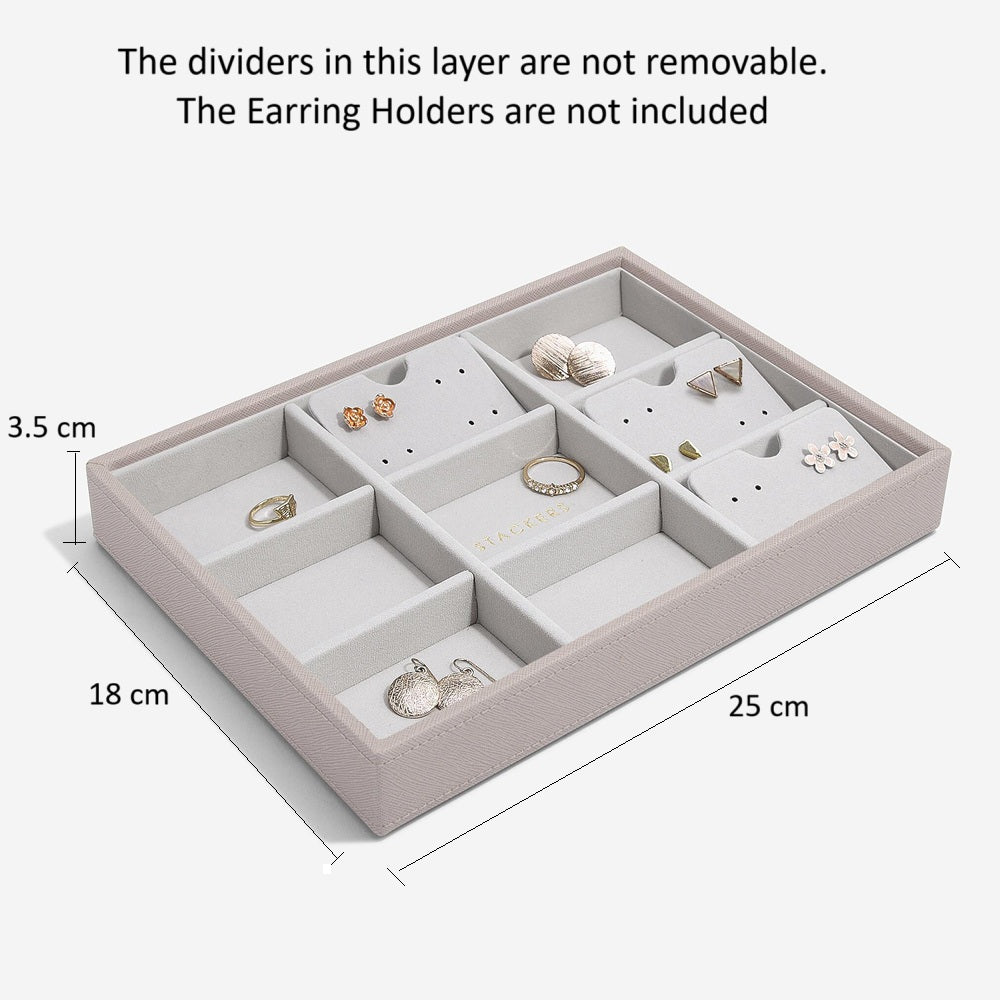 The dividers in this layer are not removable.
The Earring Holders are not included

3.5 cm

STACKERS

18 cm

25 cm