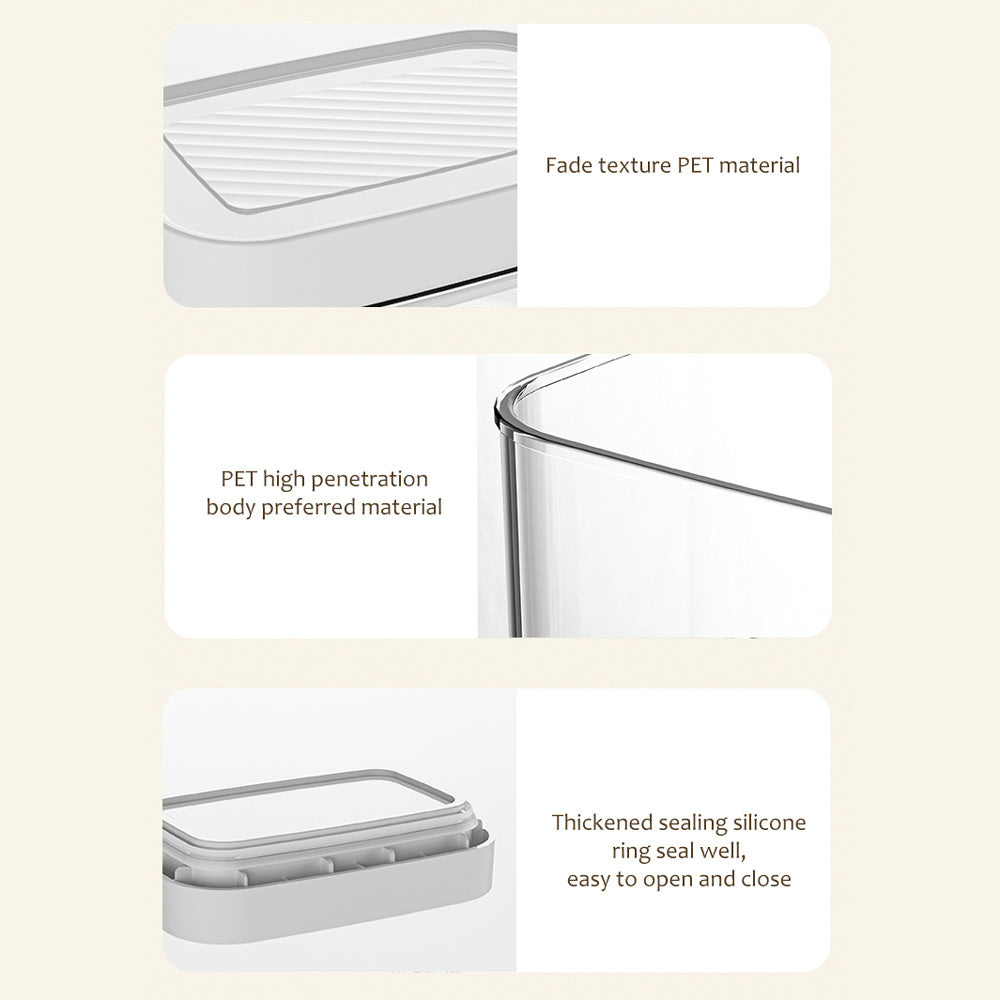 Fade texture PET material

PET high penetration
body preferred material

Thickened sealing silicone
ring seal well,
easy to open and close